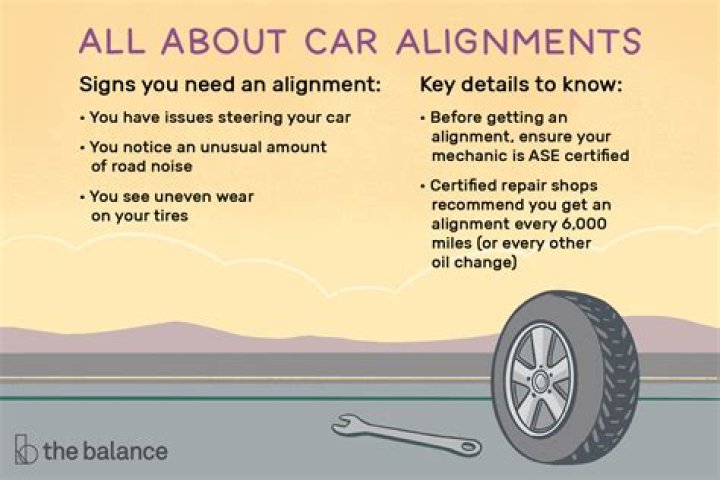 ALL ABOUT CAR ALIGNMENTS

Signs you need an alignment:

• You have issues steering your car

• You notice an unusual amount of road noise

• You see uneven wear on your tires

Key details to know:

• Before getting an alignment, ensure your mechanic is ASE certified

• Certified repair shops recommend you get an alignment every 6,000 miles (or every other oil change)

the balance